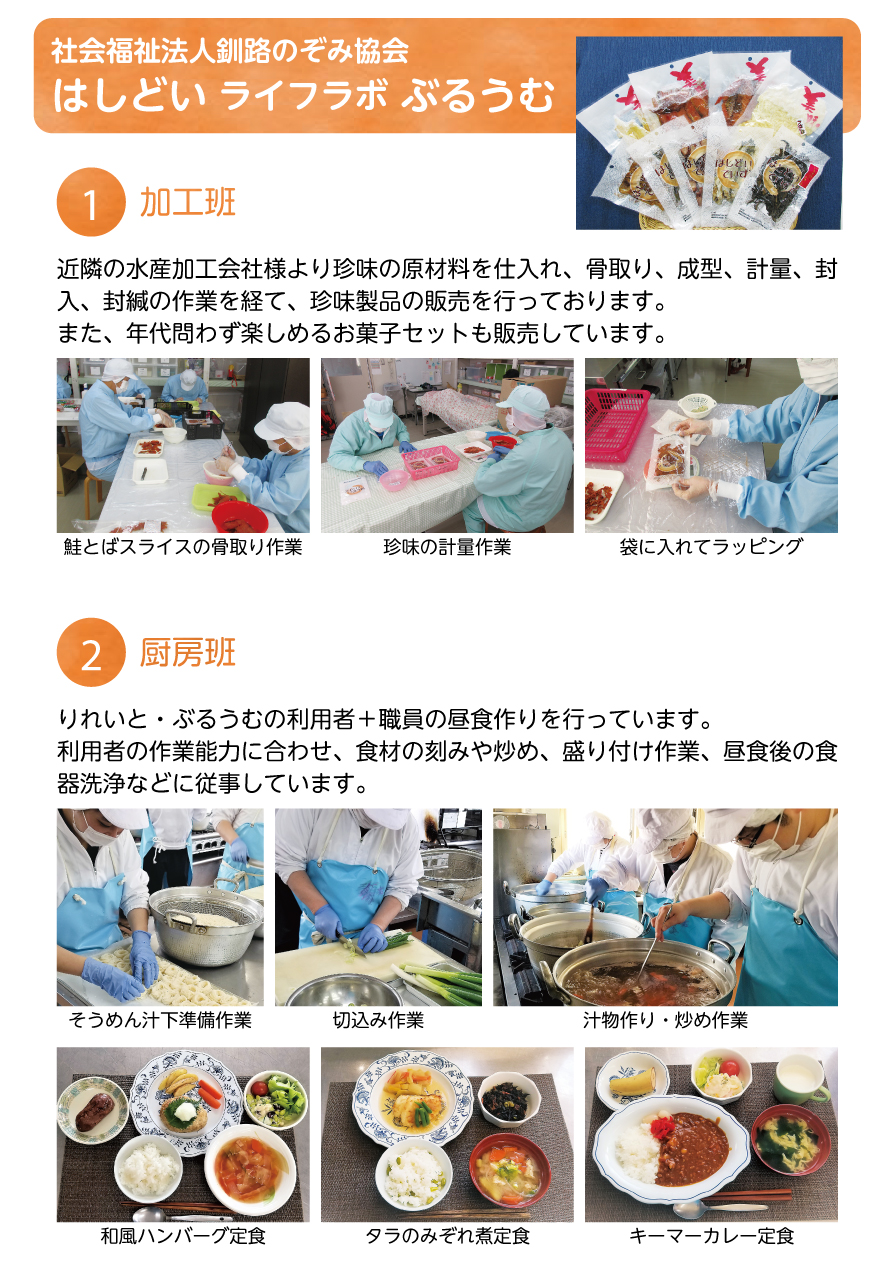 社会福祉法人釧路のぞみ協会
はしどい ライフラボ ぶるうむ

1 加工班

近隣の水産加工会社様より珍味の原材料を仕入れ、骨取り、成型、計量、封入、封緘の作業を経て、珍味製品の販売を行っております。
また、年代問わず楽しめるお菓子セットも販売しています。

鮭とばスライスの骨取り作業

珍味の計量作業

袋に入れてラッピング

2 厨房班

りれいと・ぶるうむの利用者＋職員の昼食作りを行っています。
利用者の作業能力に合わせ、食材の刻みや炒め、盛り付け作業、昼食後の食器洗浄などに従事しています。

そうめん汁下準備作業

切込み作業

汁物作り・炒め作業

和風ハンバーグ定食

タラのみぞれ煮定食

キーマーカレー定食